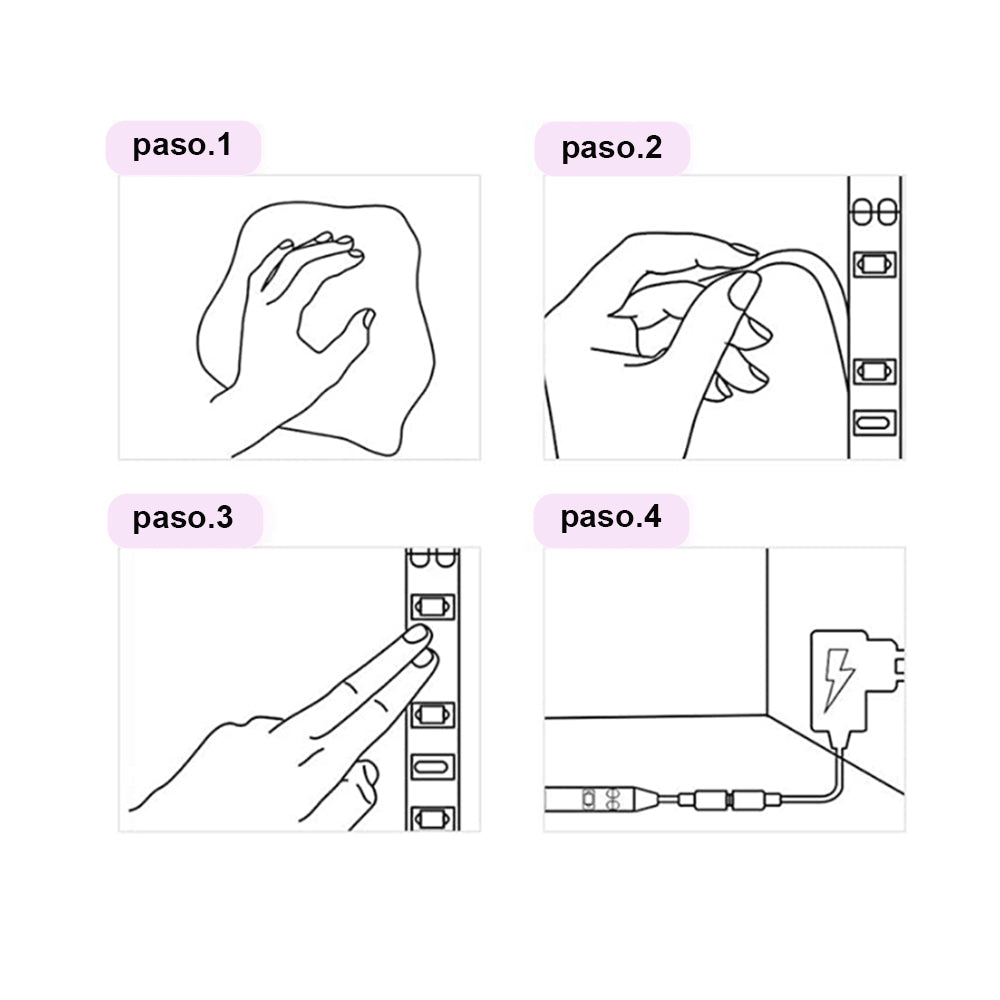 paso.1

paso.2

paso.3

paso.4