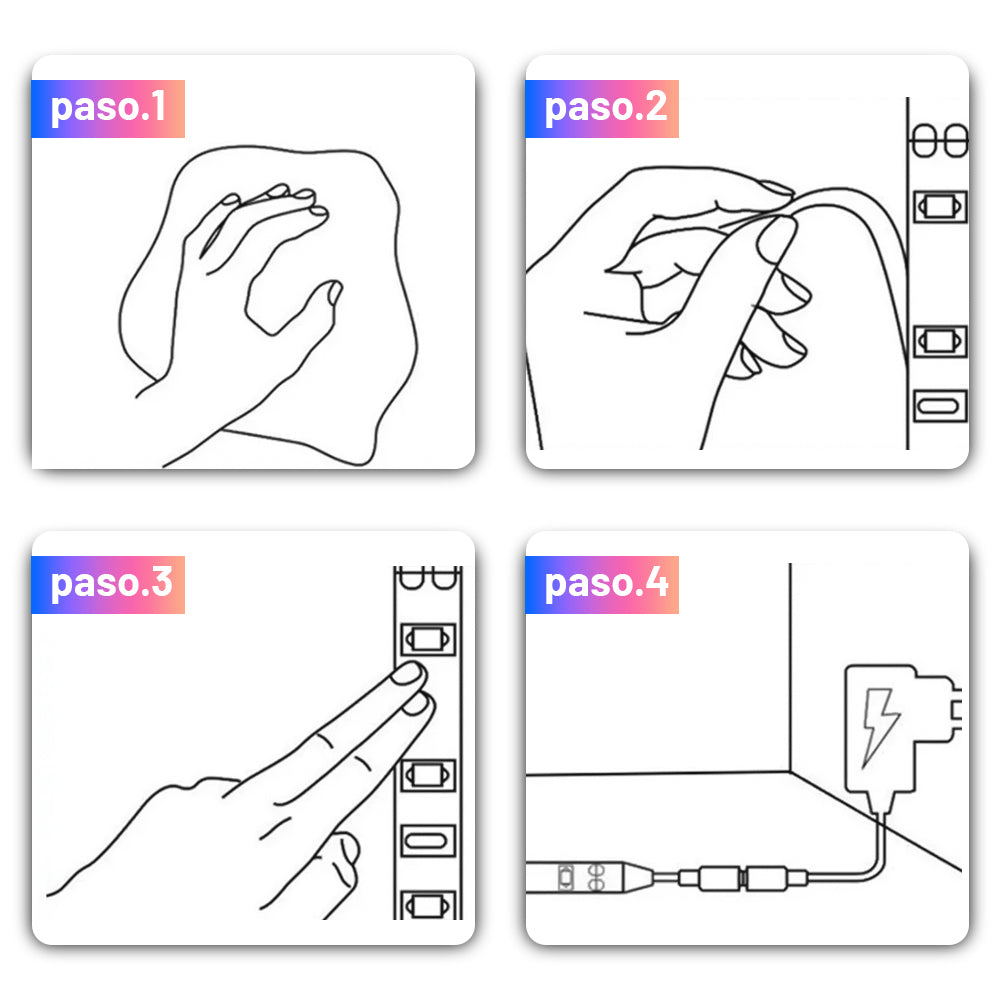 paso.1

paso.2

paso.3

paso.4