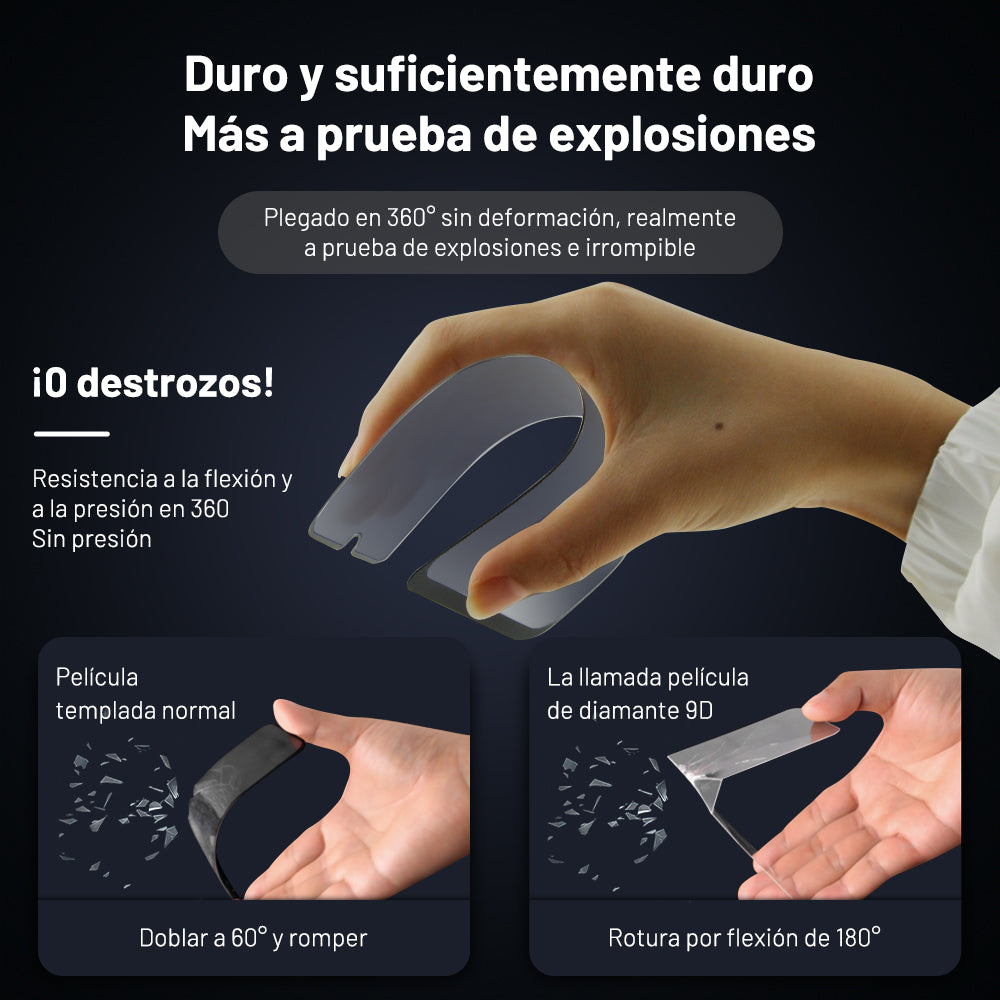 Duro y suficientemente duro
Más a prueba de explosiones

Plegado en 360° sin deformación, realmente a prueba de explosiones e irrompible

¡0 destrozos!

Resistencia a la flexión y a la presión en 360
Sin presión

Película templada normal

Doblar a 60° y romper

La llamada película de diamante 9D

Rotura por flexión de 180°