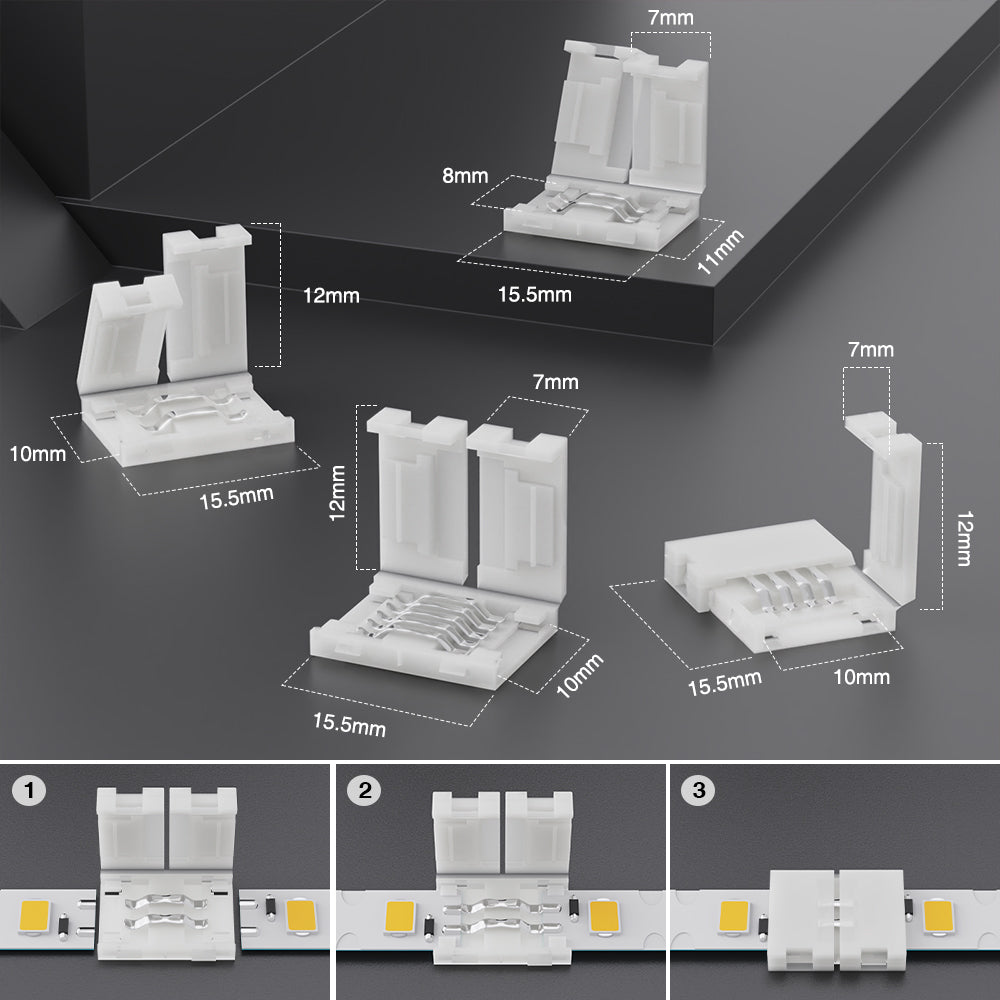 7mm
8mm
11mm
15.5mm
12mm
10mm
15.5mm
7mm
12mm
10mm
15.5mm
7mm
12mm
15.5mm
10mm
1
2
3